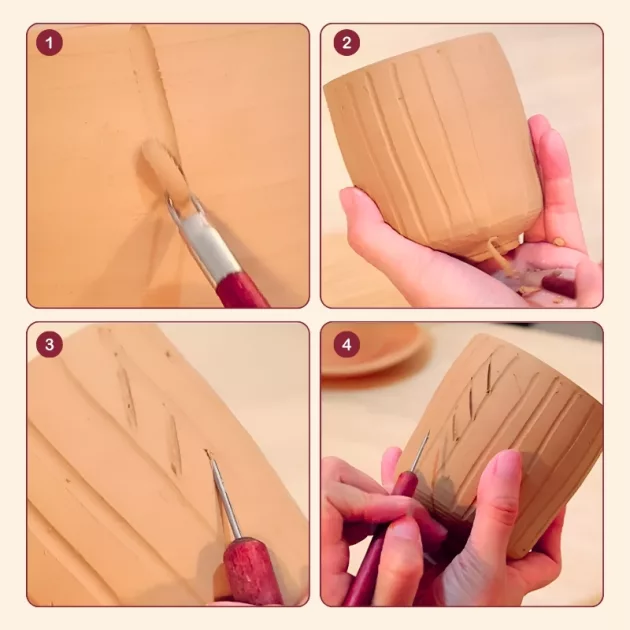 1

2

3

4